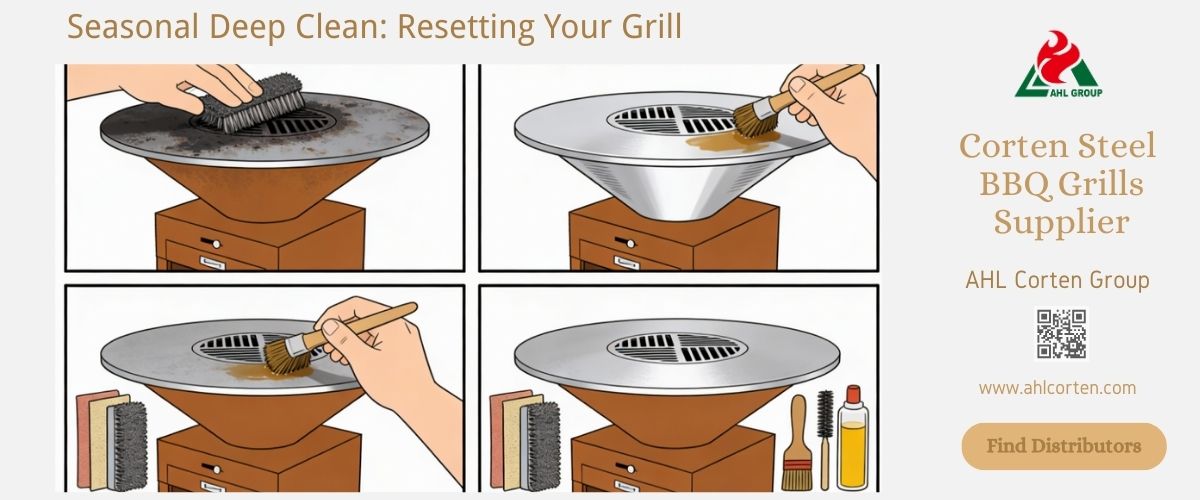 Seasonal Deep Clean: Resetting Your Grill

AHL GROUP

Corten Steel BBQ Grills Supplier

AHL Corten Group

www.ahlcorten.com

Find Distributors