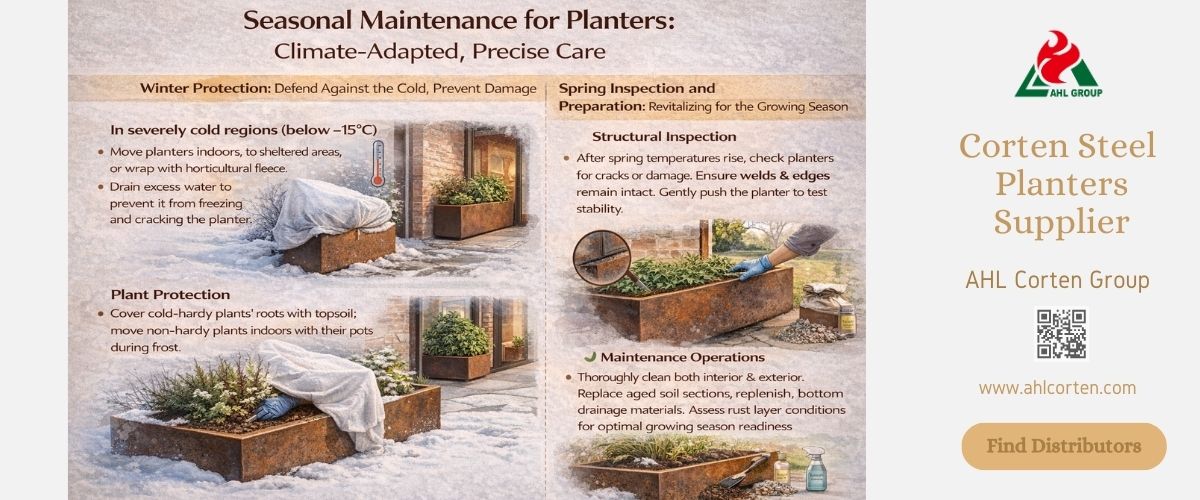 Seasonal Maintenance for Planters:
Climate-Adapted, Precise Care

Winter Protection: Defend Against the Cold, Prevent Damage

In severely cold regions (below −15°C)

• Move planters indoors, to sheltered areas, or wrap with horticultural fleece.
• Drain excess water to prevent it from freezing and cracking the planter.

Plant Protection

• Cover cold-hardy plants' roots with topsoil; move non-hardy plants indoors with their pots during frost.

Spring Inspection and Preparation: Revitalizing for the Growing Season

Structural Inspection

• After spring temperatures rise, check planters for cracks or damage. Ensure welds & edges remain intact. Gently push the planter to test stability.

Maintenance Operations

• Thoroughly clean both interior & exterior. Replace aged soil sections, replenish, bottom drainage materials. Assess rust layer conditions for optimal growing season readiness

AHL GROUP

Corten Steel Planters Supplier

AHL Corten Group

www.ahlcorten.com

Find Distributors