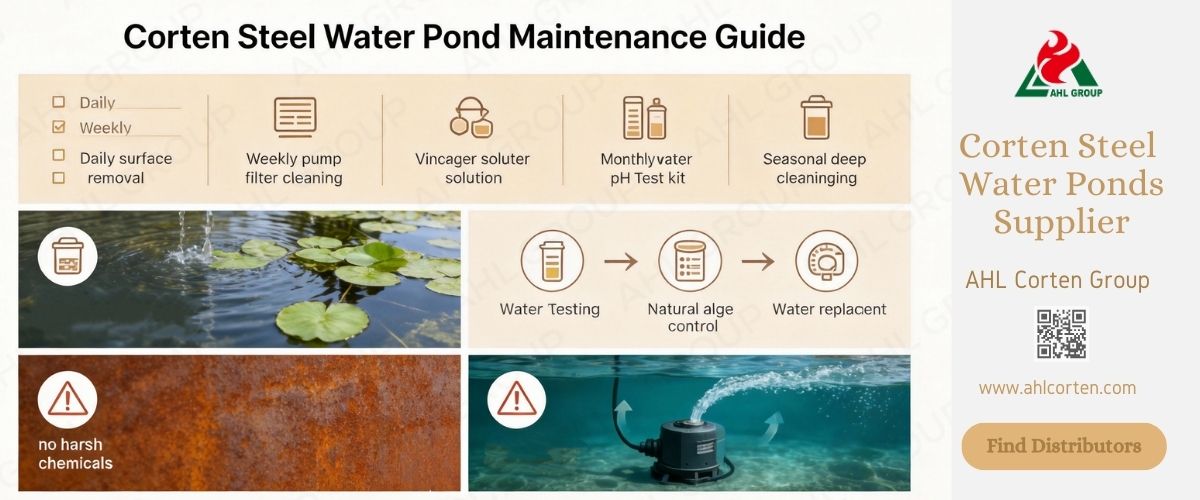 Corten Steel Water Pond Maintenance Guide

Daily
Weekly
Daily surface removal

Weekly pump filter cleaning

Vincager soluter solution

Monthlyvater pH Test kit

Seasonal deep cleaninging

Water Testing

Natural alge control

Water replacent

no harsh chemicals

AHL GROUP

Corten Steel Water Ponds Supplier

AHL Corten Group

www.ahlcorten.com

Find Distributors